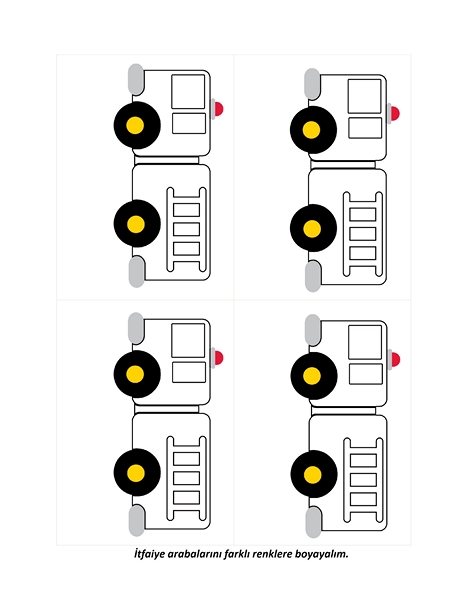 İtfaiye arabalarını farklı renklere boyayalım.