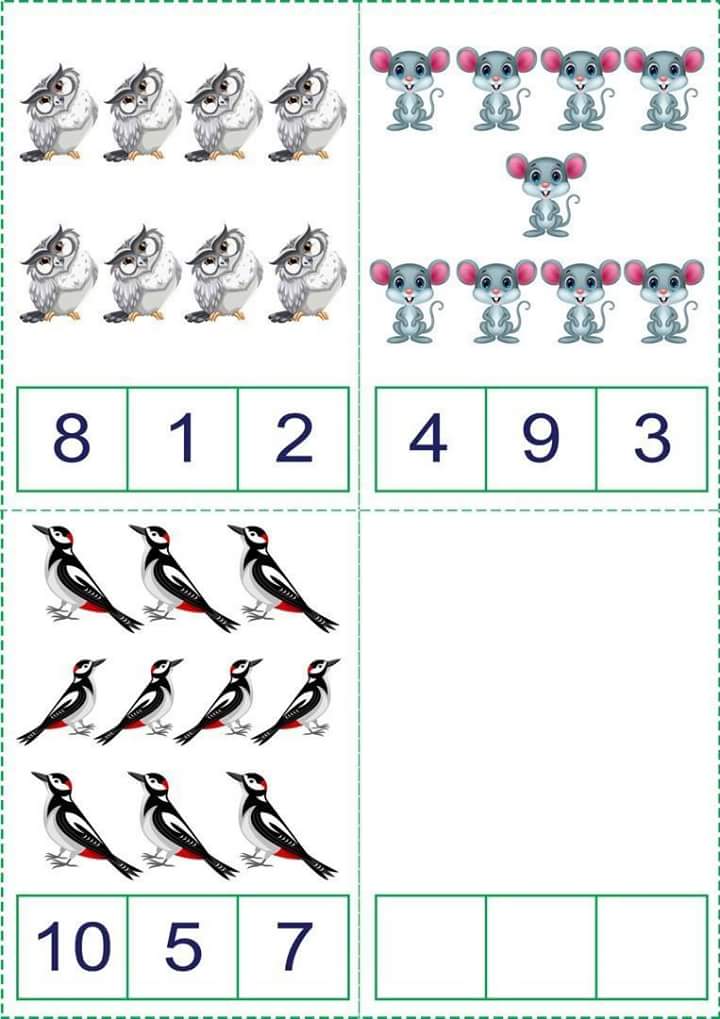 | 8 | 1 | 2 |
|---|---|---|

| 4 | 9 | 3 |
|---|---|---|

| 10 | 5 | 7 |
|---|---|---|